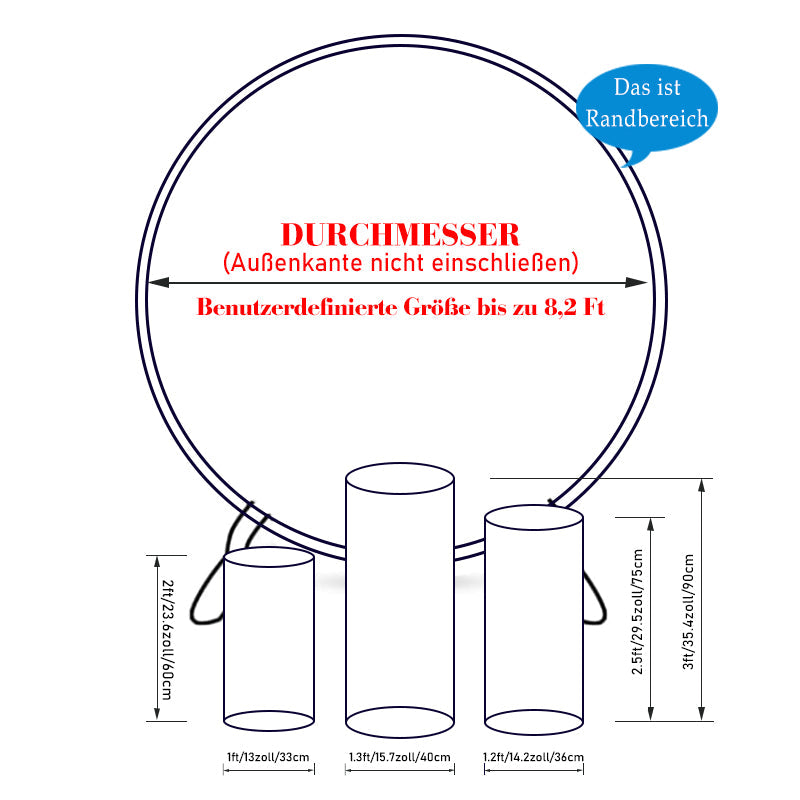 Das ist Randbereich

DURCHMESSER
(Außenkante nicht einschließen)

Benutzerdefinierte Größe bis zu 8,2 Ft

2ft/23.6zoll/60cm

2.5ft/29.5zoll/75cm

3ft/35.4zoll/90cm

1ft/13zoll/33cm

1.3ft/15.7zoll/40cm

1.2ft/14.2zoll/36cm