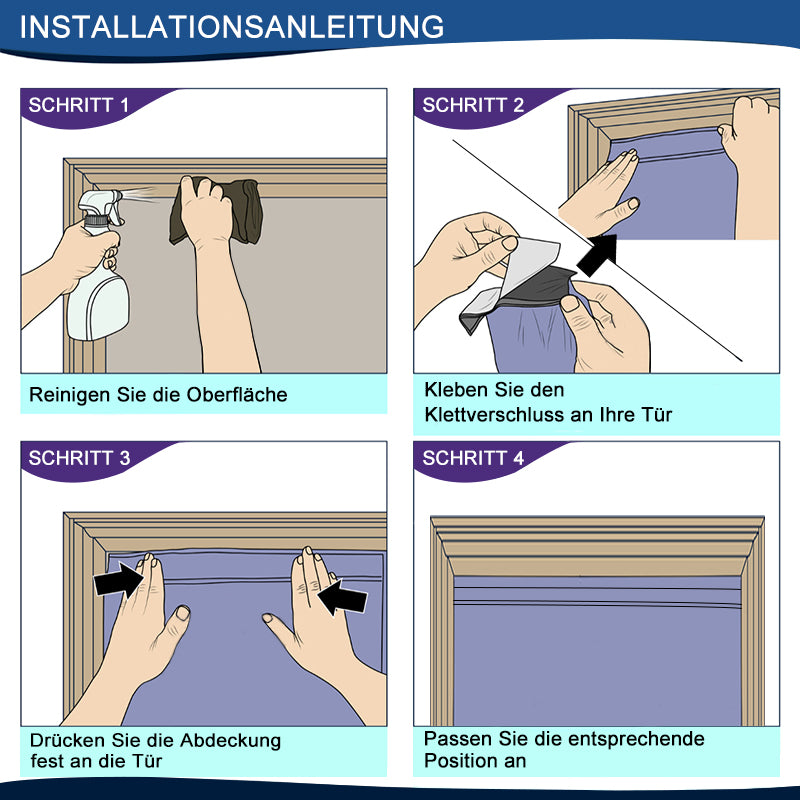 INSTALLATIONSANLEITUNG

SCHRITT 1

Reinigen Sie die Oberfläche

SCHRITT 2

Kleben Sie den Klettverschluss an Ihre Tür

SCHRITT 3

Drücken Sie die Abdeckung fest an die Tür

SCHRITT 4

Passen Sie die entsprechende Position an